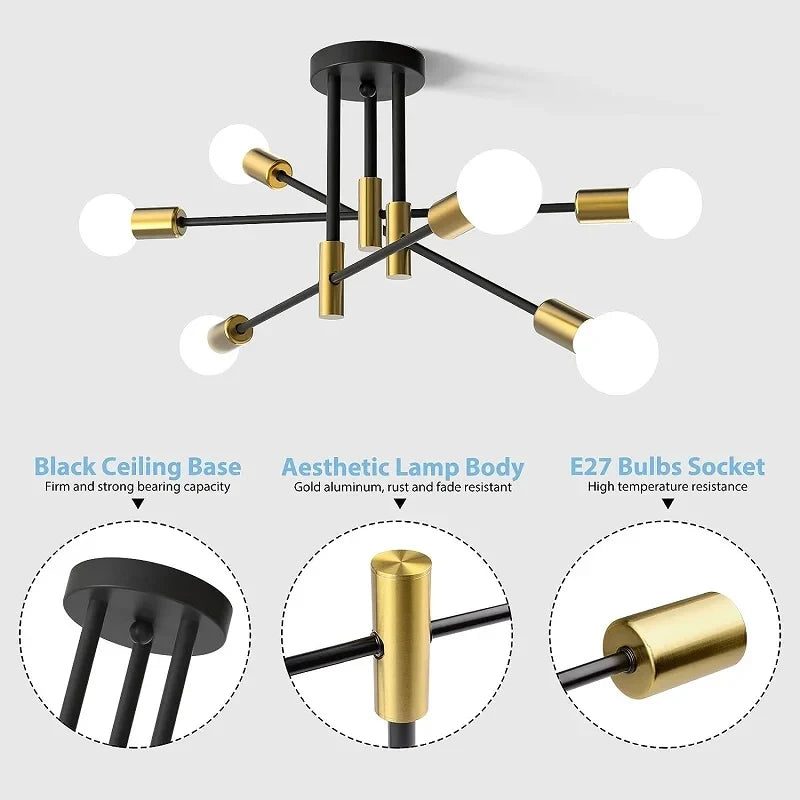 Black Ceiling Base
Firm and strong bearing capacity

Aesthetic Lamp Body
Gold aluminum, rust and fade resistant

E27 Bulbs Socket
High temperature resistance